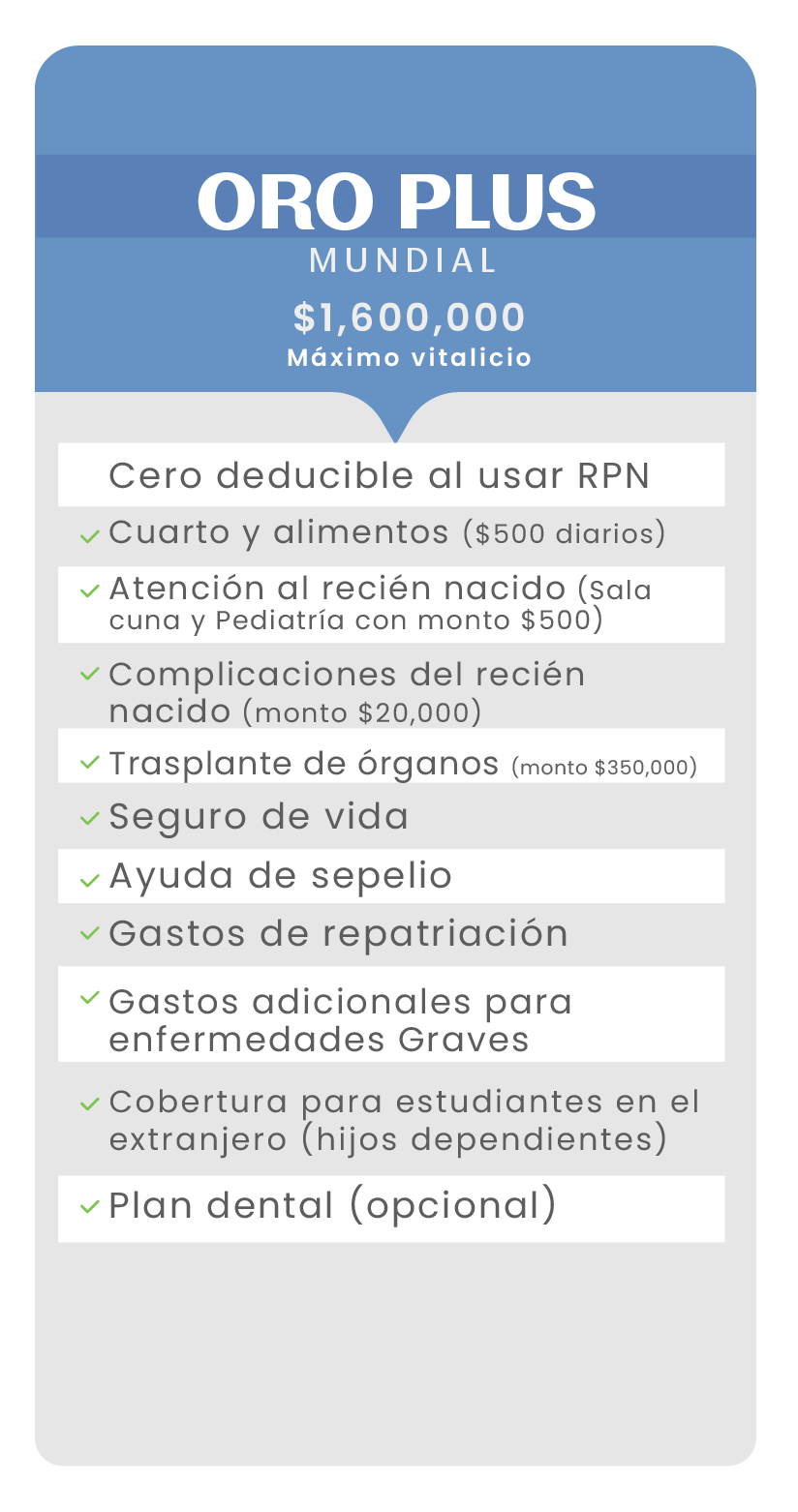 ORO PLUS
MUNDIAL
$1,600,000
Máximo vitalicio

Cero deducible al usar RPN

✓ Cuarto y alimentos ($500 diarios)

✓ Atención al recién nacido (Sala cuna y Pediatría con monto $500)

✓ Complicaciones del recién nacido (monto $20,000)

✓ Trasplante de órganos (monto $350,000)

✓ Seguro de vida

✓ Ayuda de sepelio

✓ Gastos de repatriación

✓ Gastos adicionales para enfermedades Graves

✓ Cobertura para estudiantes en el extranjero (hijos dependientes)

✓ Plan dental (opcional)